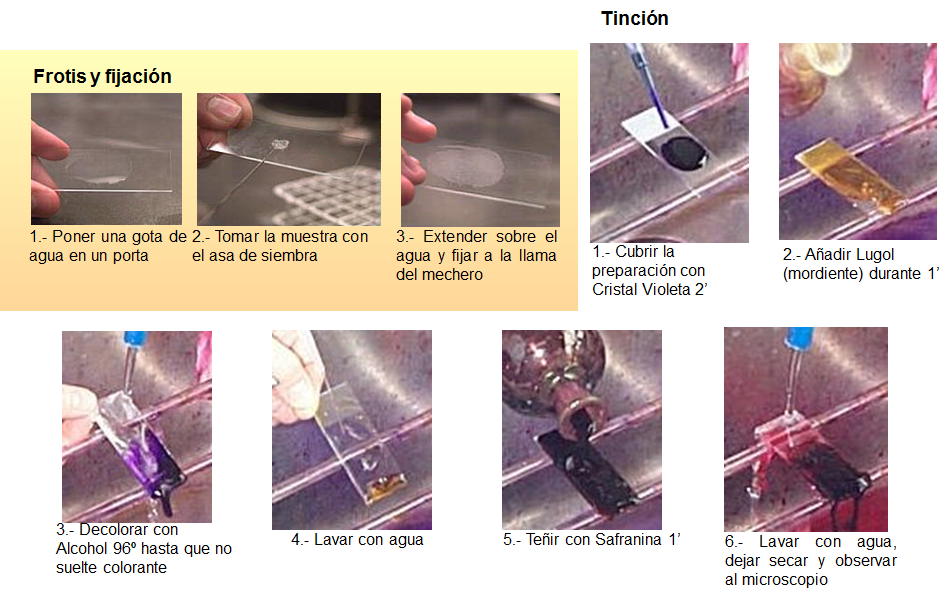 Frotis y fijación

1.- Poner una gota de agua en un porta

2.- Tomar la muestra con el asa de siembra

3.- Extender sobre el agua y fijar a la llama del mechero

Tinción

1.- Cubrir la preparación con Cristal Violeta 2'

2.- Añadir Lugol (mordiente) durante 1'

3.- Decolorar con Alcohol 96º hasta que no suelte colorante

4.- Lavar con agua

5.- Teñir con Safranina 1'

6.- Lavar con agua, dejar secar y observar al microscopio